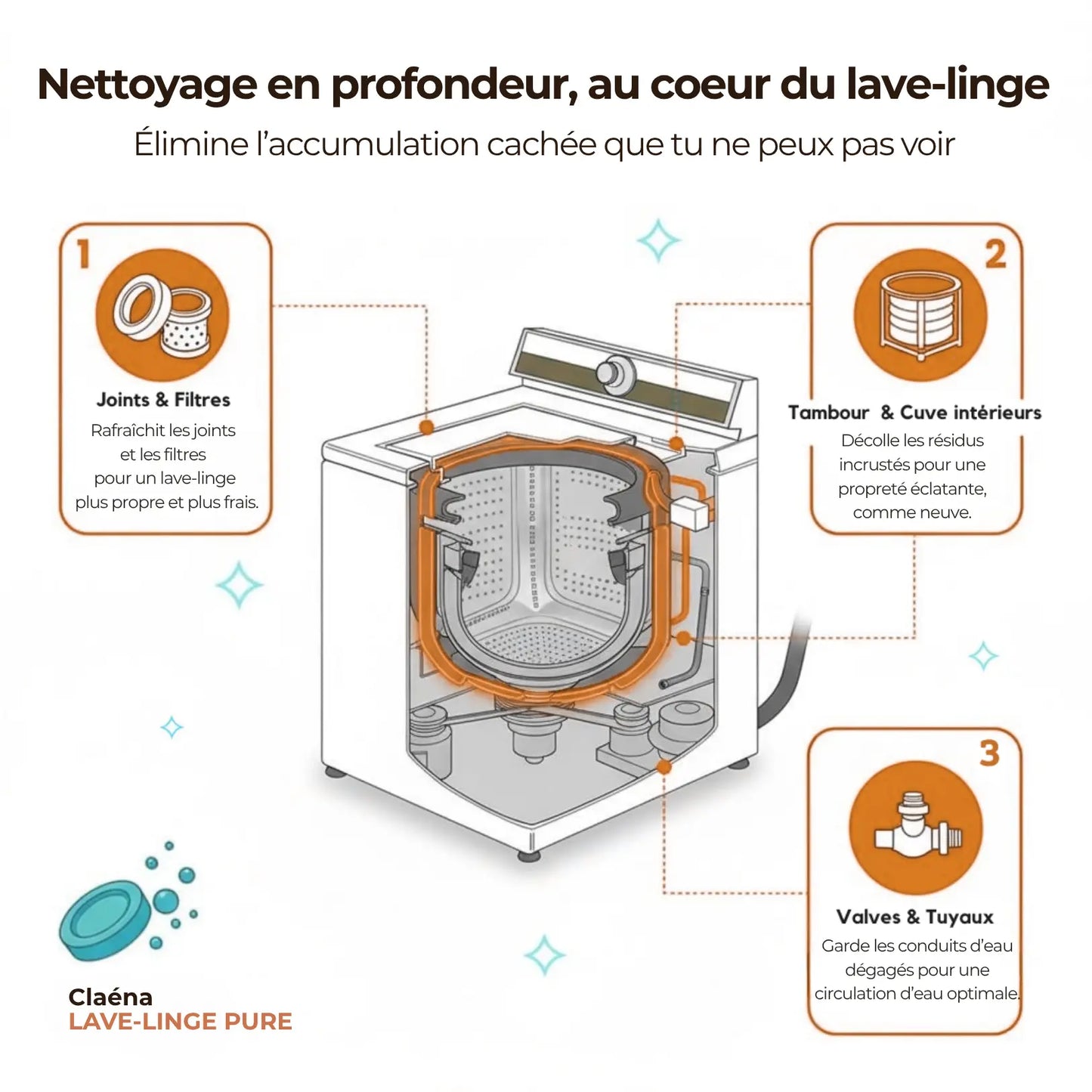 Nettoyage en profondeur, au coeur du lave-linge

Élimine l'accumulation cachée que tu ne peux pas voir

1

Joints & Filtres

Rafraîchit les joints et les filtres pour un lave-linge plus propre et plus frais.

2

Tambour & Cuve intérieurs

Décolle les résidus incrustés pour une propreté éclatante, comme neuve.

3

Valves & Tuyaux

Garde les conduits d'eau dégagés pour une circulation d'eau optimale.

Claéna
LAVE-LINGE PURE